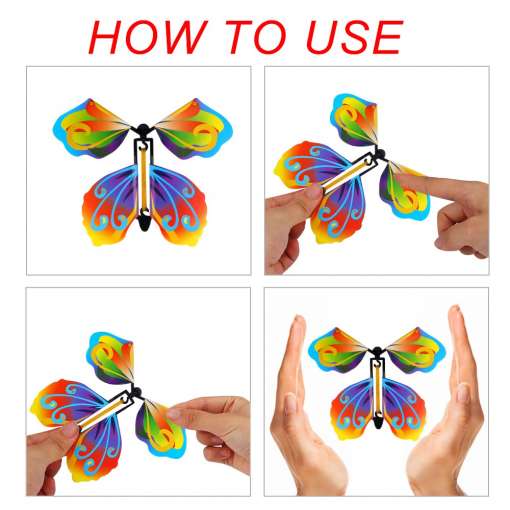 HOW TO USE